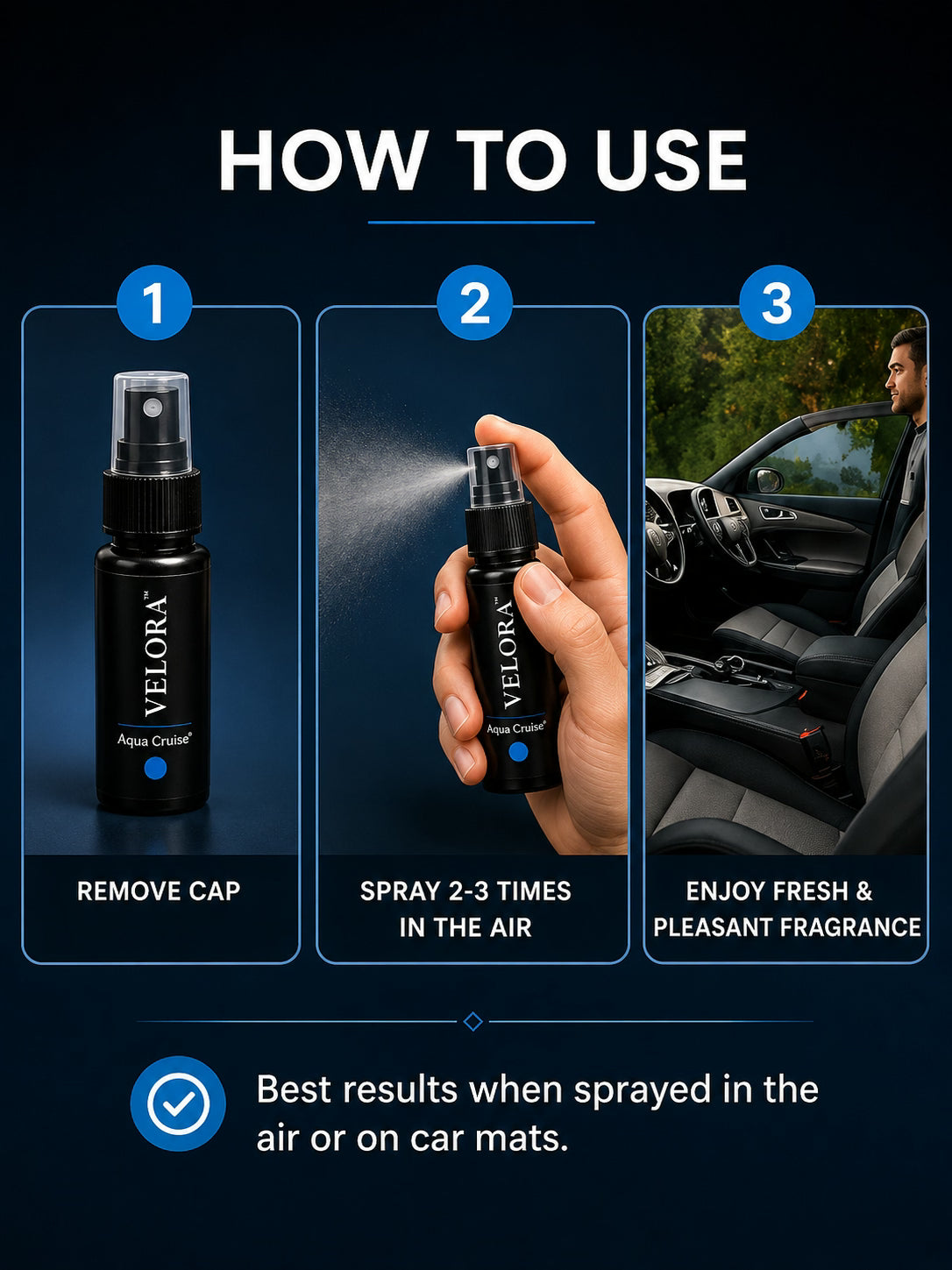 HOW TO USE

1

VELORA™

Aqua Cruise®

REMOVE CAP

2

VELORA™

Aqua Cruise®

SPRAY 2-3 TIMES IN THE AIR

3

ENJOY FRESH & PLEASANT FRAGRANCE

Best results when sprayed in the air or on car mats.