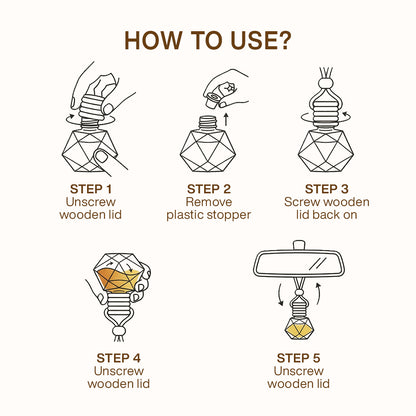 HOW TO USE?

STEP 1
Unscrew wooden lid

STEP 2
Remove plastic stopper

STEP 3
Screw wooden lid back on

STEP 4
Unscrew wooden lid

STEP 5
Unscrew wooden lid