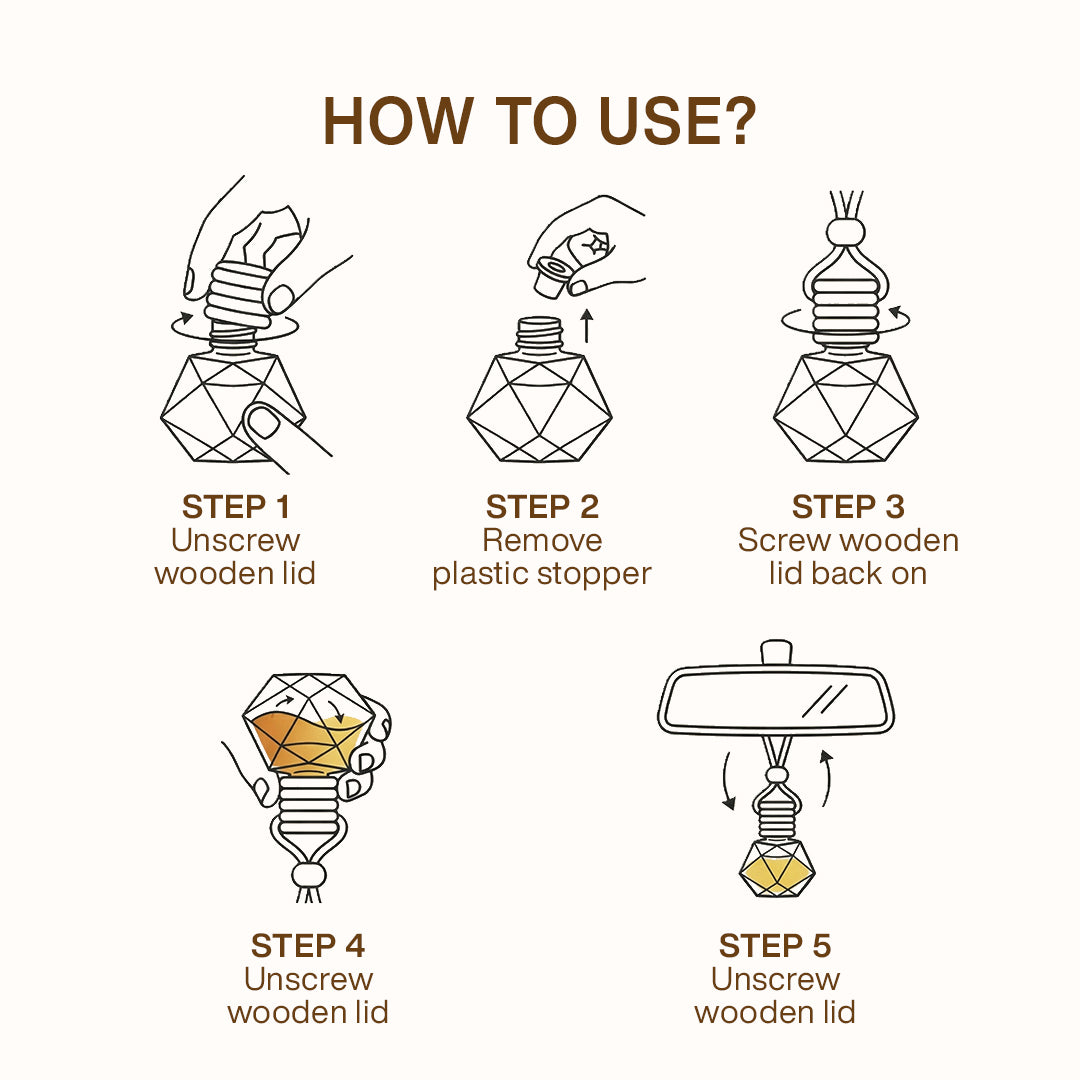 HOW TO USE?

STEP 1
Unscrew wooden lid

STEP 2
Remove plastic stopper

STEP 3
Screw wooden lid back on

STEP 4
Unscrew wooden lid

STEP 5
Unscrew wooden lid