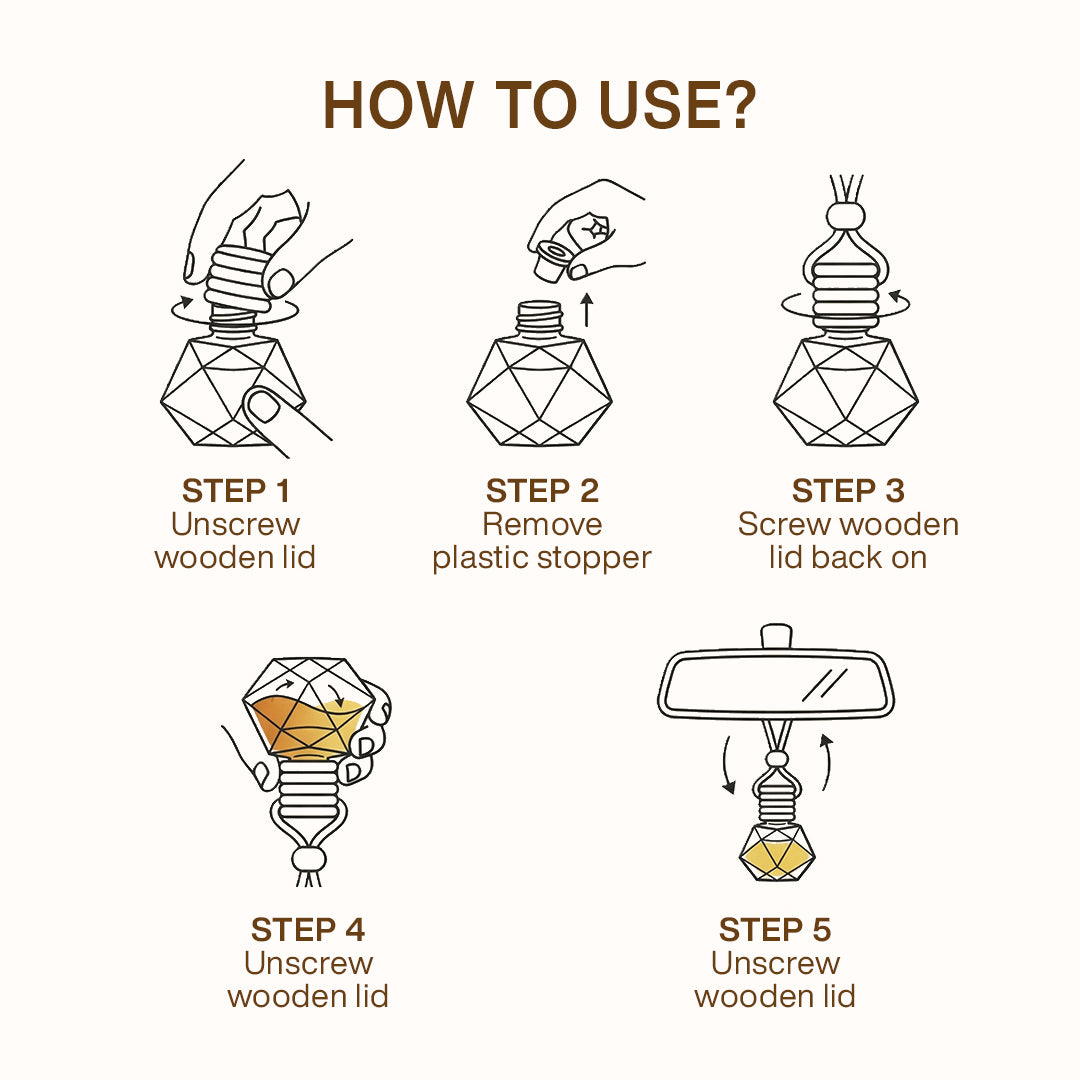 HOW TO USE?

STEP 1
Unscrew wooden lid

STEP 2
Remove plastic stopper

STEP 3
Screw wooden lid back on

STEP 4
Unscrew wooden lid

STEP 5
Unscrew wooden lid